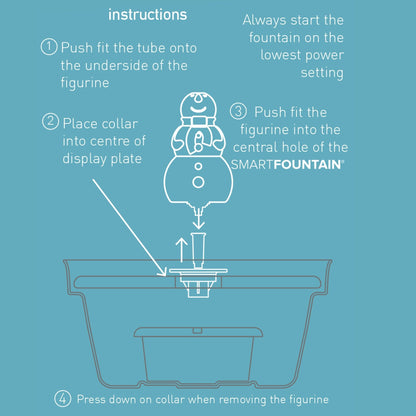 instructions

Always start the fountain on the lowest power setting

① Push fit the tube onto the underside of the figurine

② Place collar into centre of display plate

③ Push fit the figurine into the central hole of the SMARTFOUNTAIN®

④ Press down on collar when removing the figurine