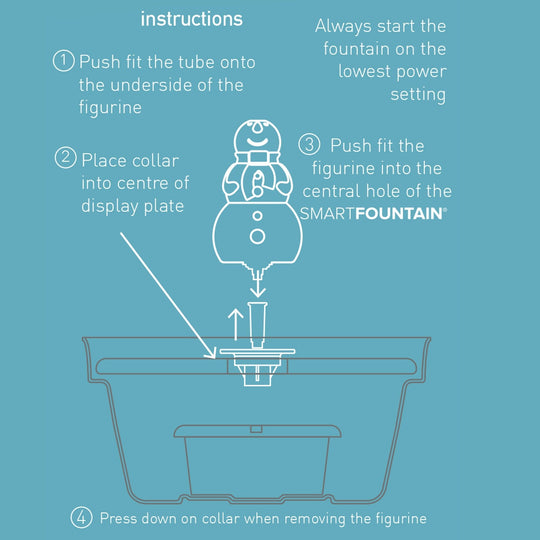 instructions

Always start the fountain on the lowest power setting

① Push fit the tube onto the underside of the figurine

② Place collar into centre of display plate

③ Push fit the figurine into the central hole of the SMARTFOUNTAIN®

④ Press down on collar when removing the figurine