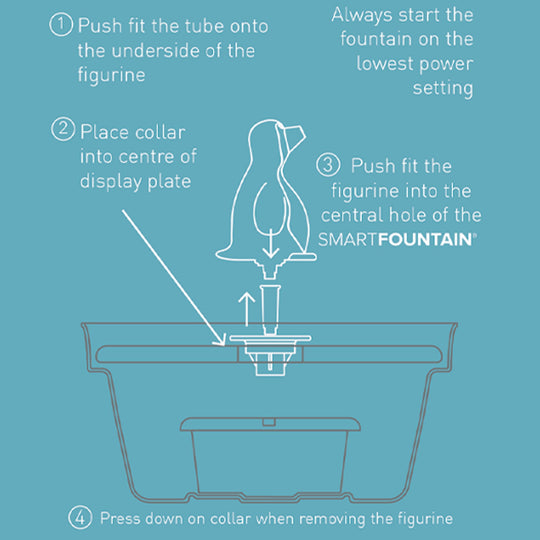 1 Push fit the tube onto the underside of the figurine

Always start the fountain on the lowest power setting

2 Place collar into centre of display plate

3 Push fit the figurine into the central hole of the SMARTFOUNTAIN®

4 Press down on collar when removing the figurine