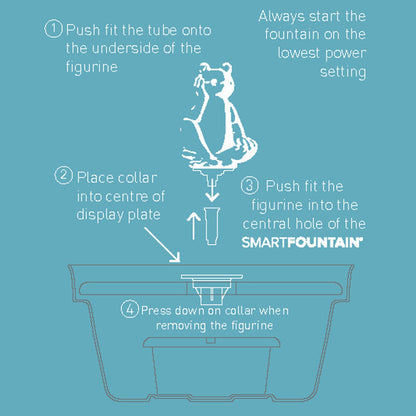 ① Push fit the tube onto the underside of the figurine

Always start the fountain on the lowest power setting

② Place collar into centre of display plate

③ Push fit the figurine into the central hole of the SMARTFOUNTAIN®

④ Press down on collar when removing the figurine