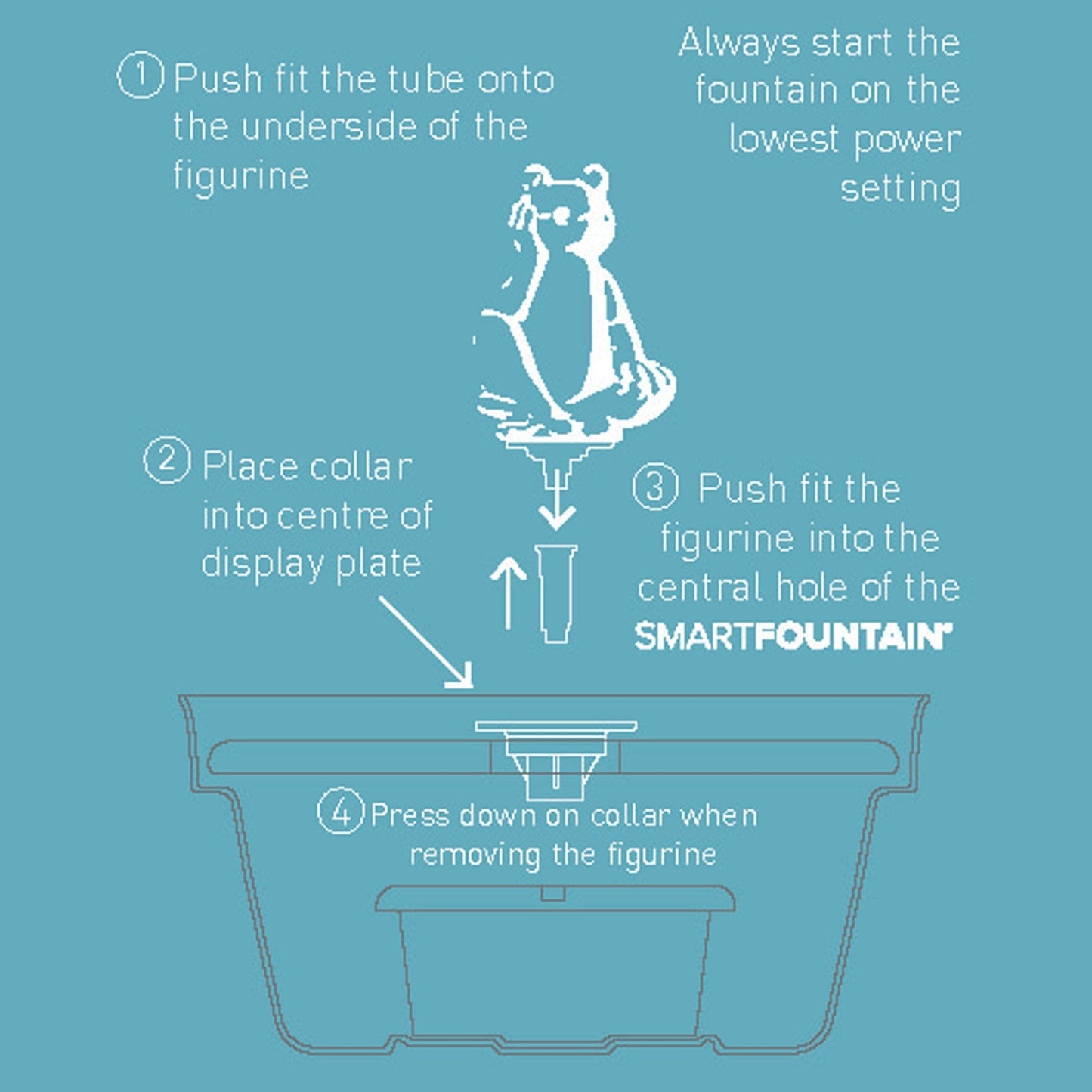 ① Push fit the tube onto the underside of the figurine

Always start the fountain on the lowest power setting

② Place collar into centre of display plate

③ Push fit the figurine into the central hole of the SMARTFOUNTAIN®

④ Press down on collar when removing the figurine