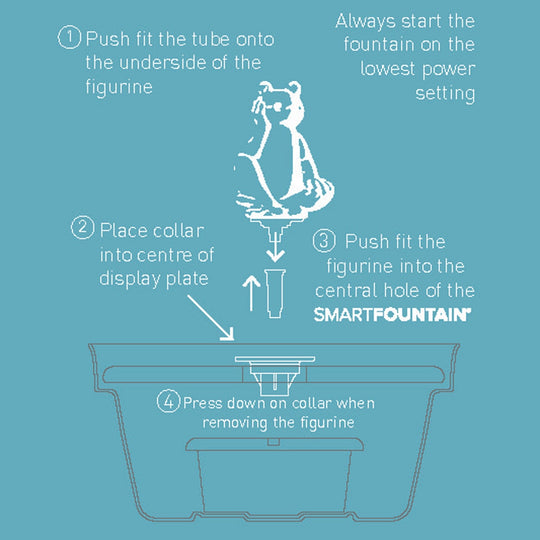 ① Push fit the tube onto the underside of the figurine

Always start the fountain on the lowest power setting

② Place collar into centre of display plate

③ Push fit the figurine into the central hole of the SMARTFOUNTAIN®

④ Press down on collar when removing the figurine